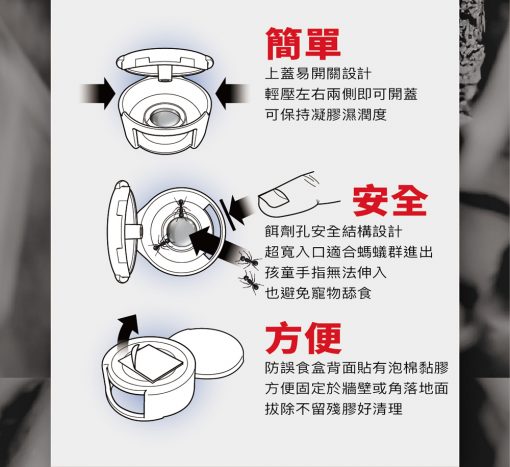 簡單
上蓋易開關設計
輕壓左右兩側即可開蓋
可保持凝膠濕潤度

安全
餌劑孔安全結構設計
超寬入口適合螞蟻群進出
孩童手指無法伸入
也避免寵物舔食

方便
防誤食盒背面貼有泡棉黏膠
方便固定於牆壁或角落地面
拔除不留殘膠好清理